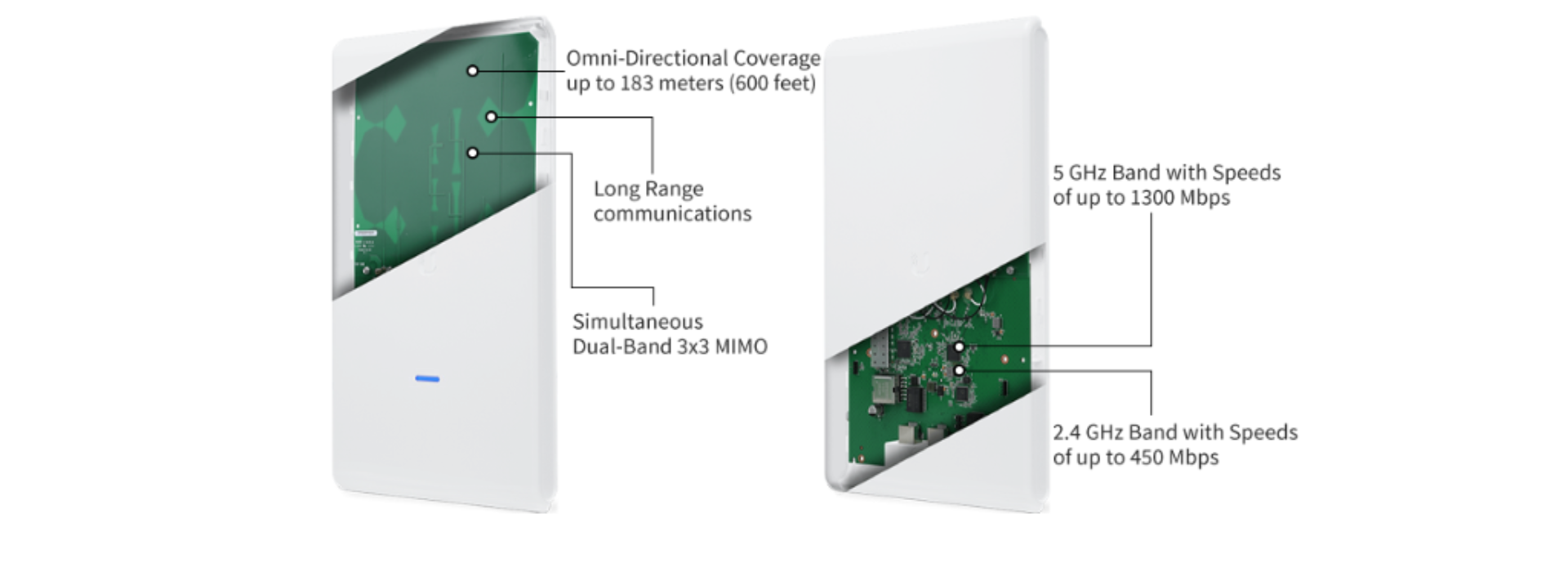 Omni-Directional Coverage up to 183 meters (600 feet)

Long Range communications

Simultaneous Dual-Band 3x3 MIMO

5 GHz Band with Speeds of up to 1300 Mbps

2.4 GHz Band with Speeds of up to 450 Mbps